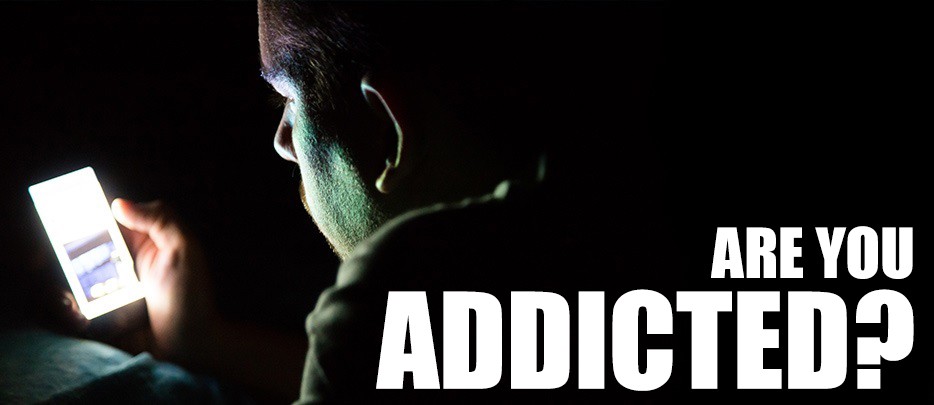 ARE YOU
ADDICTED?