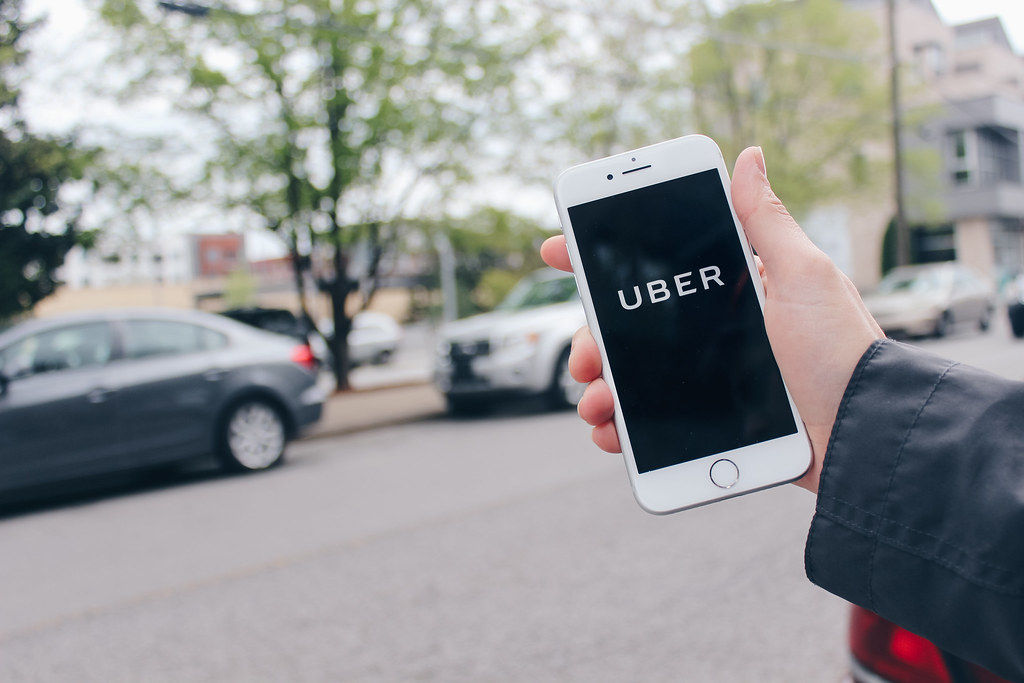 UBER